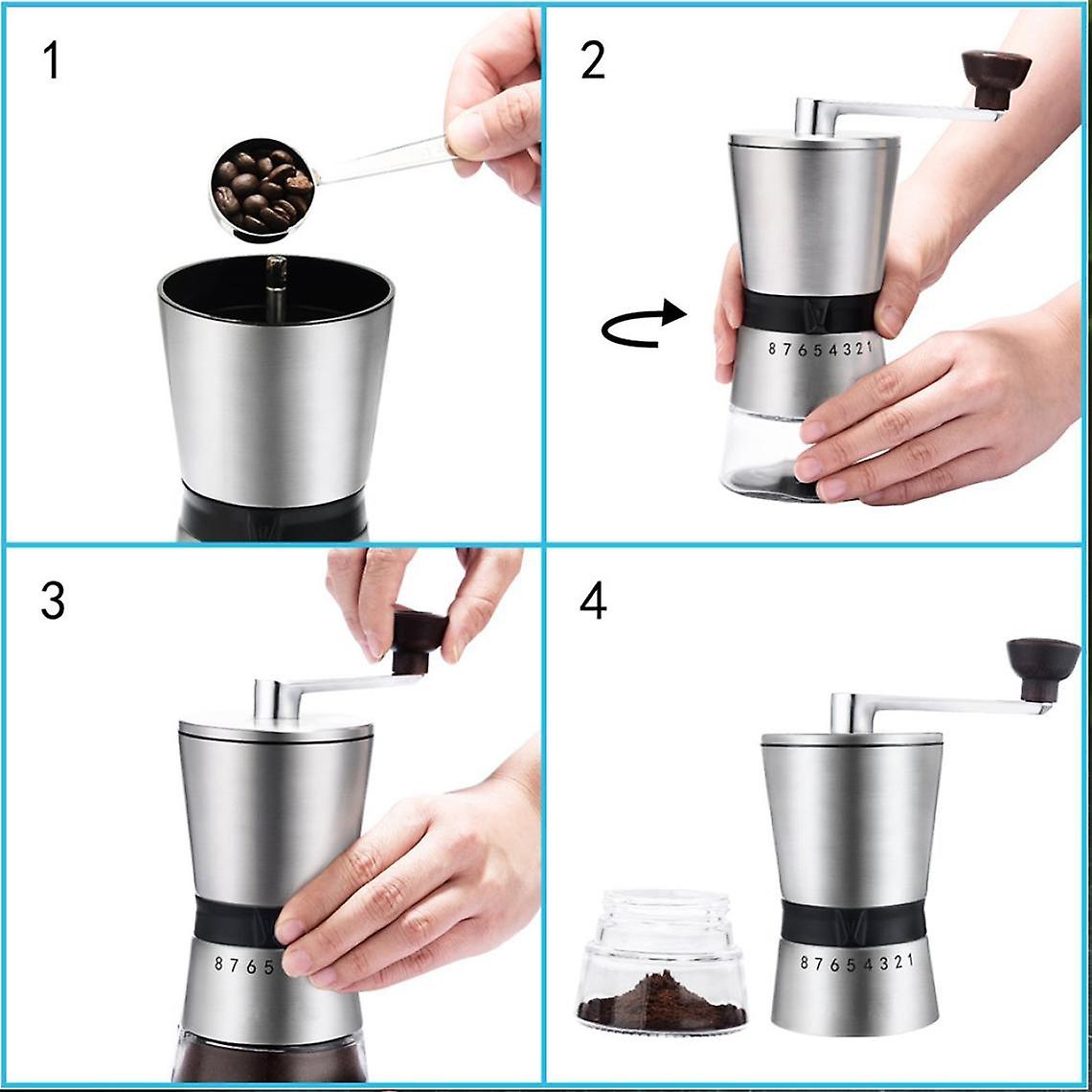 1

2

8 7 6 5 4 3 2 1

3

8 7 6 5

4

8 7 6 5 4 3 2 1